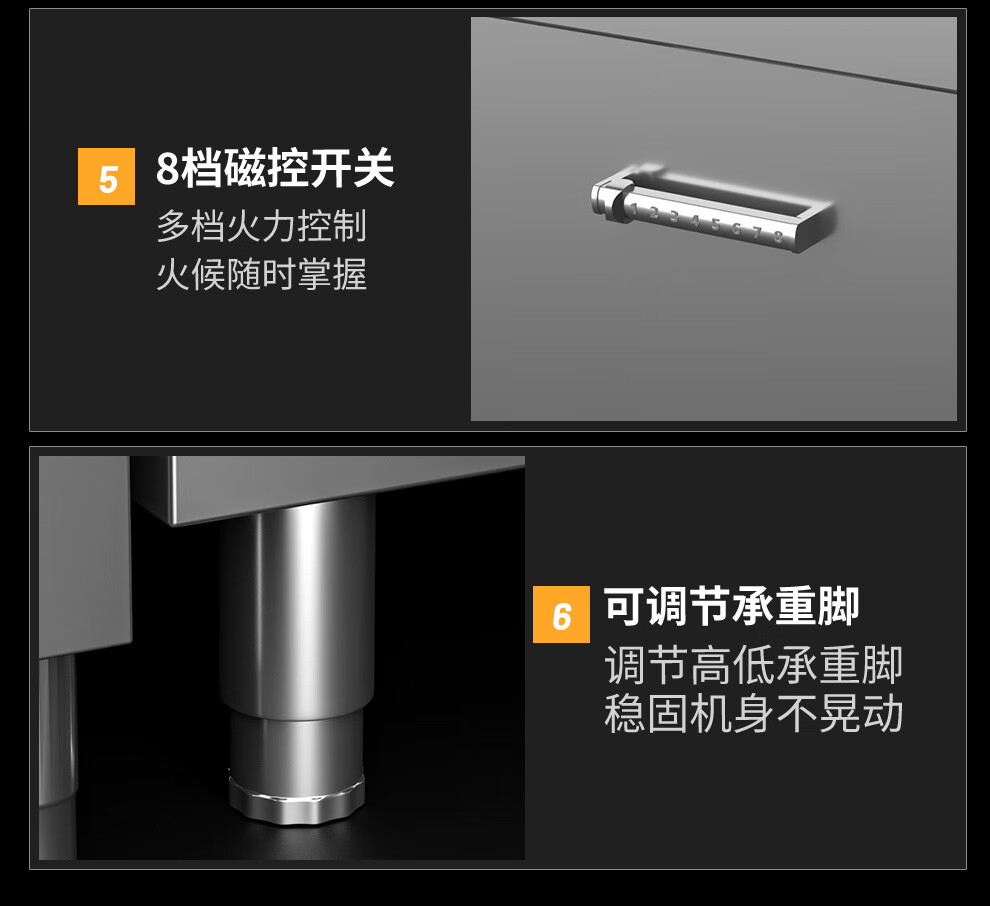 5 8档磁控开关

多档火力控制
火候随时掌握

1 2 3 4 5 6 7 8

6 可调节承重脚

调节高低承重脚
稳固机身不晃动