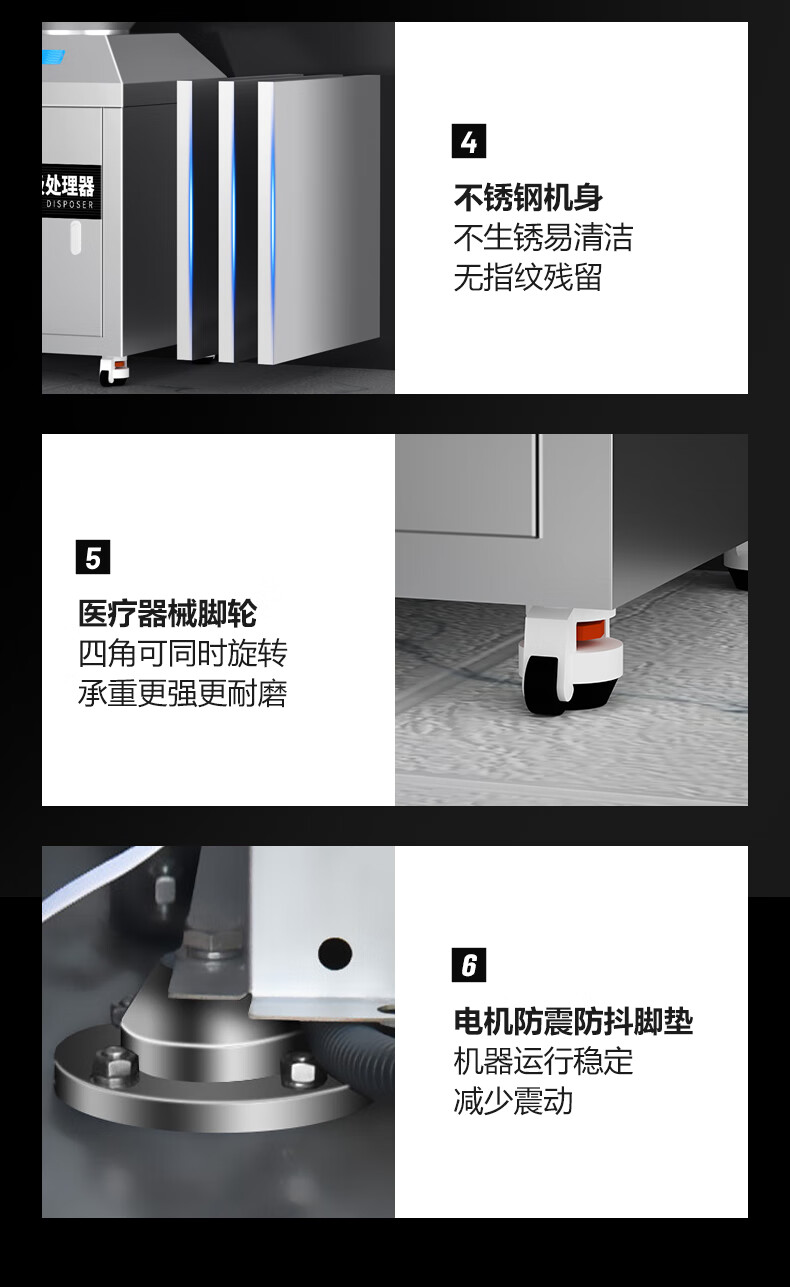 处理器
DISPOSER

4
不锈钢机身
不生锈易清洁
无指纹残留

5
医疗器械脚轮
四角可同时旋转
承重更强更耐磨

6
电机防震防抖脚垫
机器运行稳定
减少震动